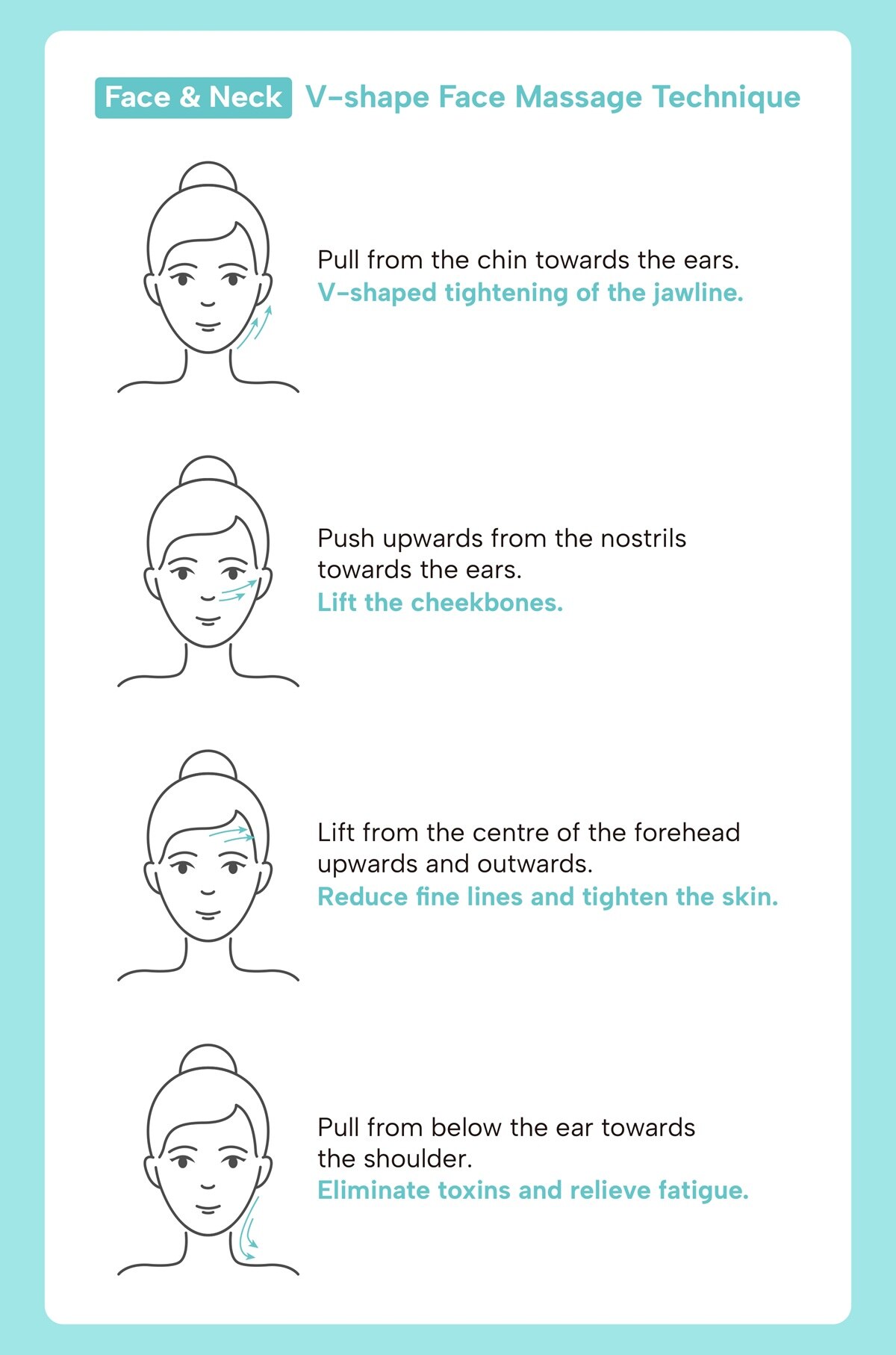 Face & Neck V-shape Face Massage Technique

Pull from the chin towards the ears.
V-shaped tightening of the jawline.

Push upwards from the nostrils towards the ears.
Lift the cheekbones.

Lift from the centre of the forehead upwards and outwards.
Reduce fine lines and tighten the skin.

Pull from below the ear towards the shoulder.
Eliminate toxins and relieve fatigue.